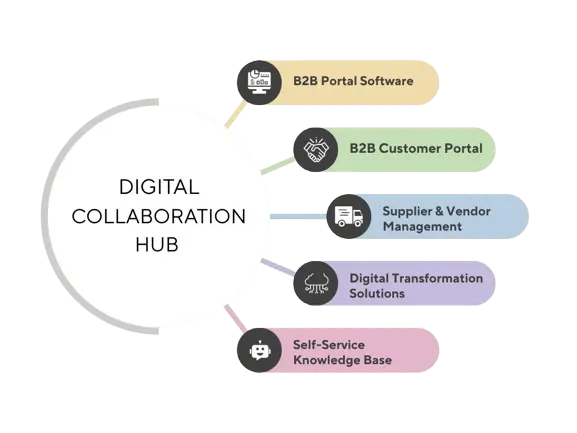 DIGITAL COLLABORATION HUB

B2B Portal Software

B2B Customer Portal

Supplier & Vendor Management

Digital Transformation Solutions

Self-Service Knowledge Base